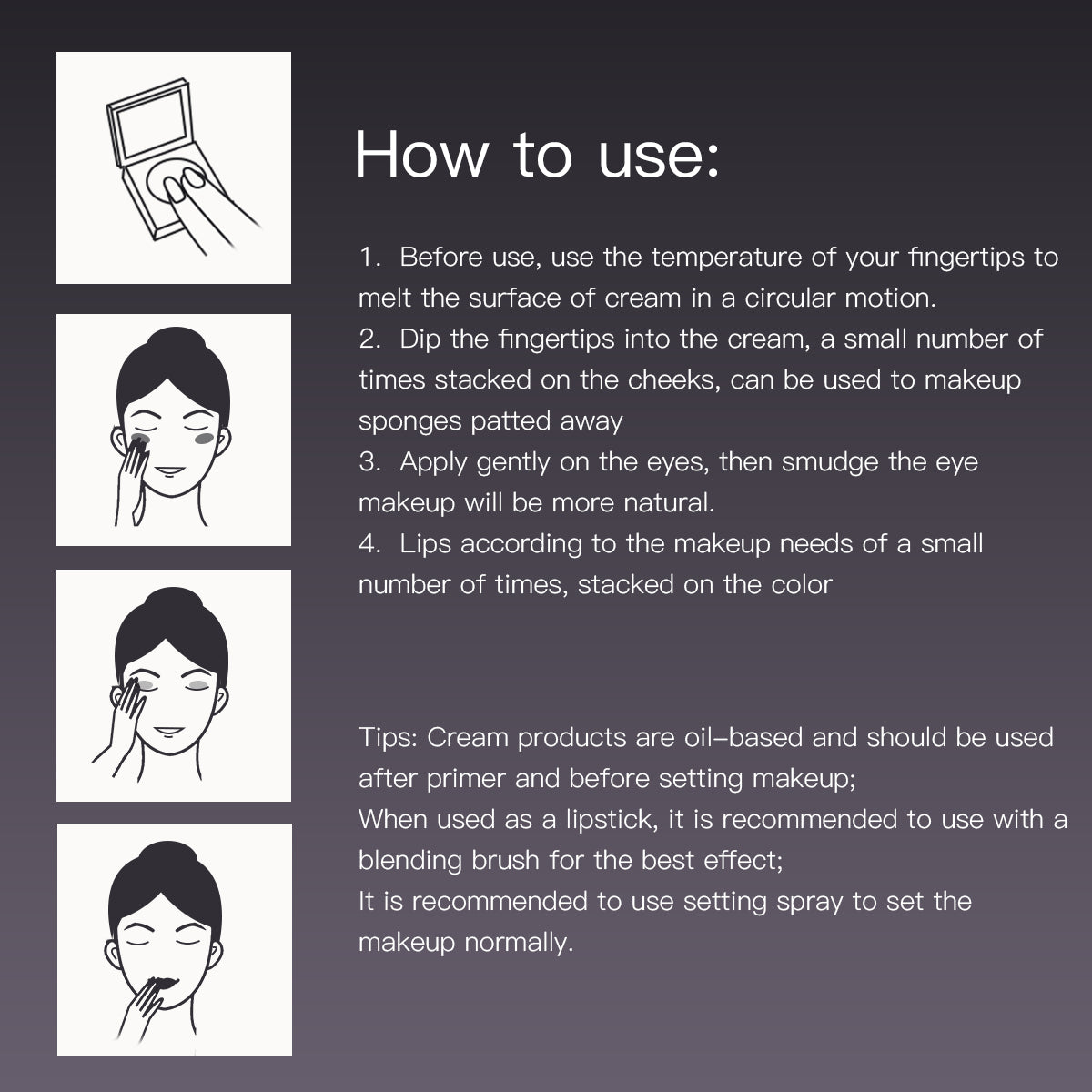 How to use:

1. Before use, use the temperature of your fingertips to melt the surface of cream in a circular motion.
2. Dip the fingertips into the cream, a small number of times stacked on the cheeks, can be used to makeup sponges patted away
3. Apply gently on the eyes, then smudge the eye makeup will be more natural.
4. Lips according to the makeup needs of a small number of times, stacked on the color

Tips: Cream products are oil–based and should be used after primer and before setting makeup;
When used as a lipstick, it is recommended to use with a blending brush for the best effect;
It is recommended to use setting spray to set the makeup normally.