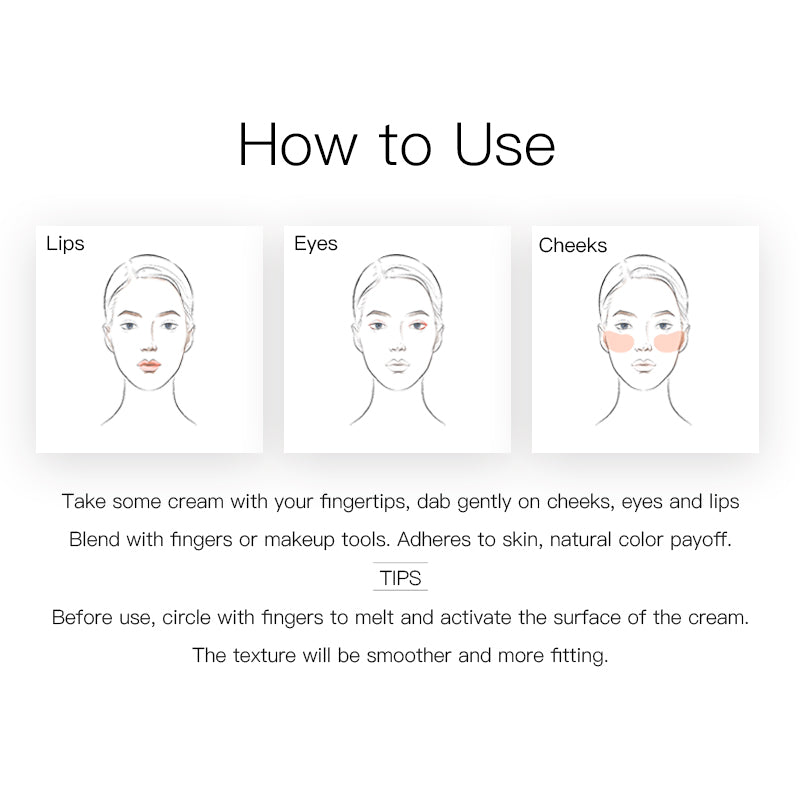 How to Use

Lips

Eyes

Cheeks

Take some cream with your fingertips, dab gently on cheeks, eyes and lips

Blend with fingers or makeup tools. Adheres to skin, natural color payoff.

TIPS

Before use, circle with fingers to melt and activate the surface of the cream.

The texture will be smoother and more fitting.