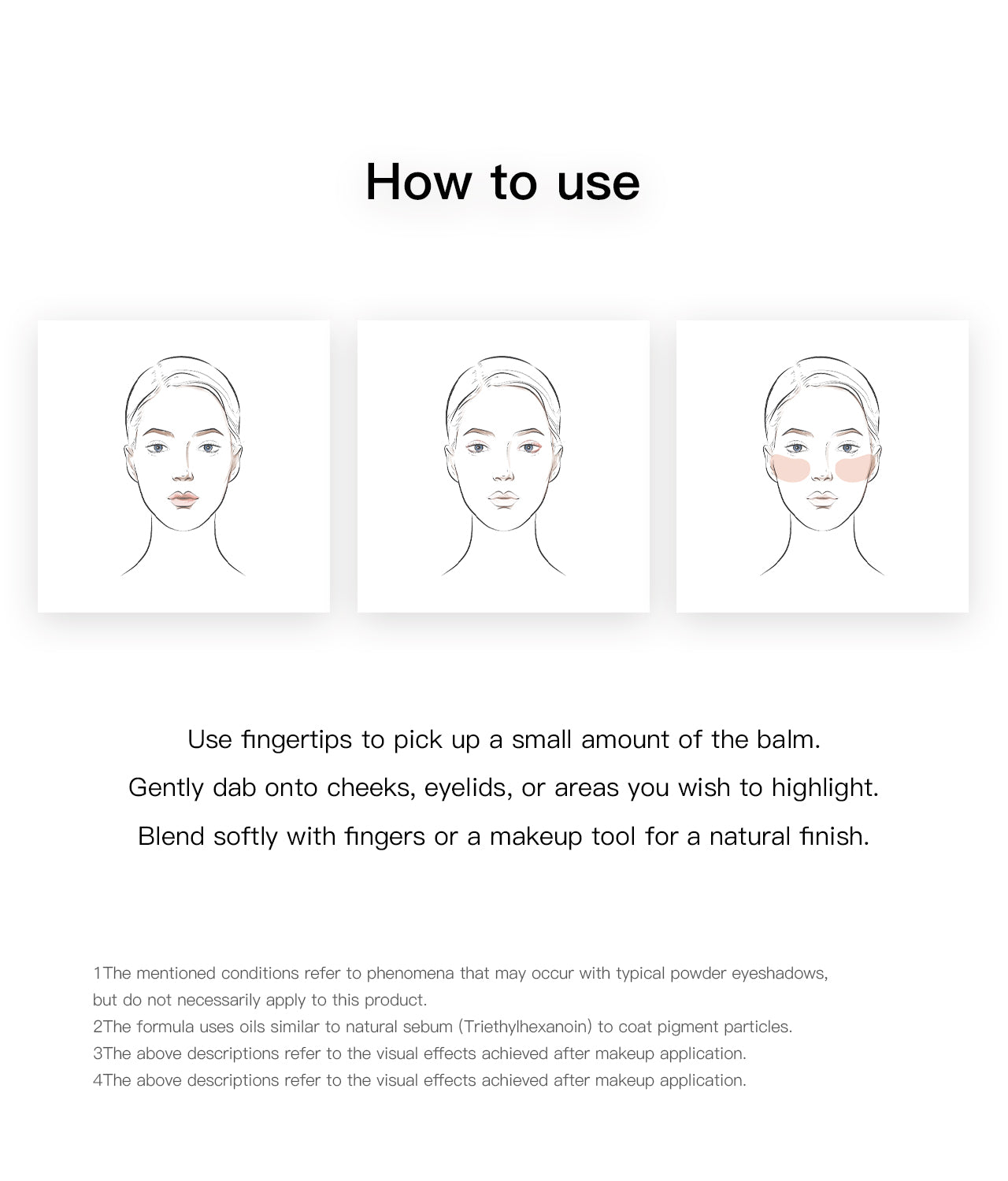 How to use

Use fingertips to pick up a small amount of the balm.
Gently dab onto cheeks, eyelids, or areas you wish to highlight.
Blend softly with fingers or a makeup tool for a natural finish.

1The mentioned conditions refer to phenomena that may occur with typical powder eyeshadows, but do not necessarily apply to this product.
2The formula uses oils similar to natural sebum (Triethylhexanoin) to coat pigment particles.
3The above descriptions refer to the visual effects achieved after makeup application.
4The above descriptions refer to the visual effects achieved after makeup application.