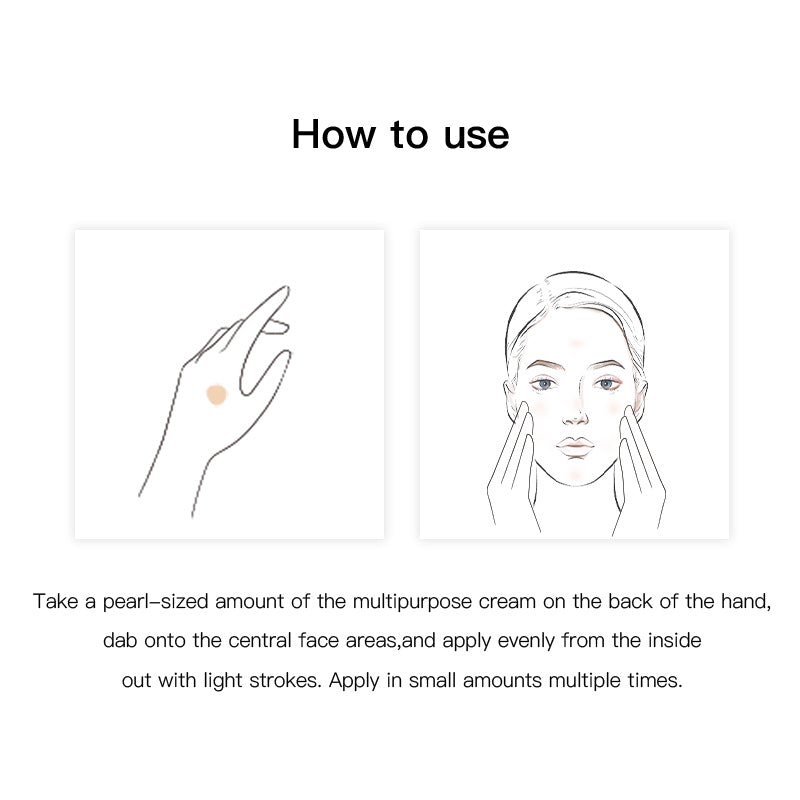 How to use

Take a pearl-sized amount of the multipurpose cream on the back of the hand, dab onto the central face areas,and apply evenly from the inside out with light strokes. Apply in small amounts multiple times.