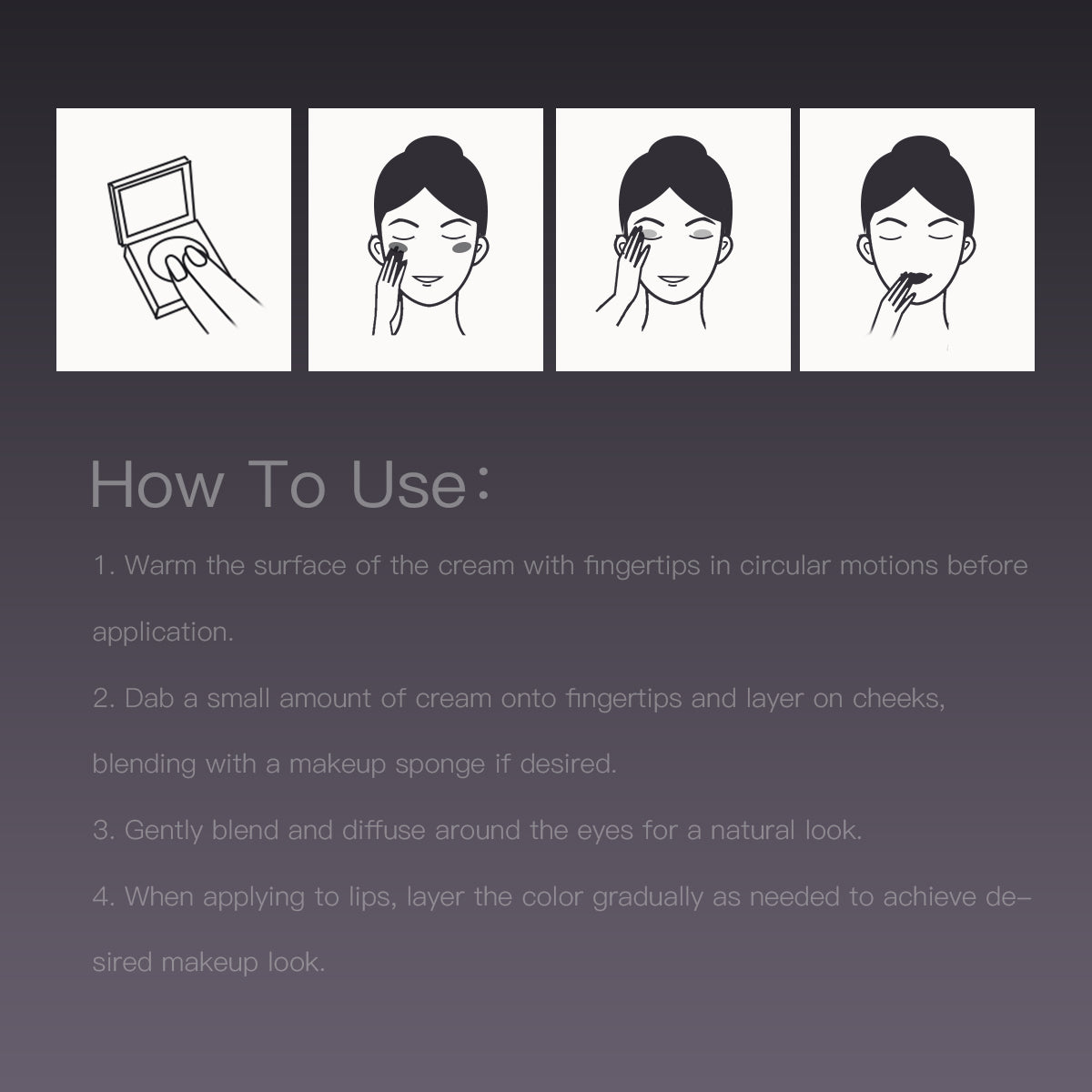 How To Use:

1. Warm the surface of the cream with fingertips in circular motions before application.

2. Dab a small amount of cream onto fingertips and layer on cheeks, blending with a makeup sponge if desired.

3. Gently blend and diffuse around the eyes for a natural look.

4. When applying to lips, layer the color gradually as needed to achieve desired makeup look.