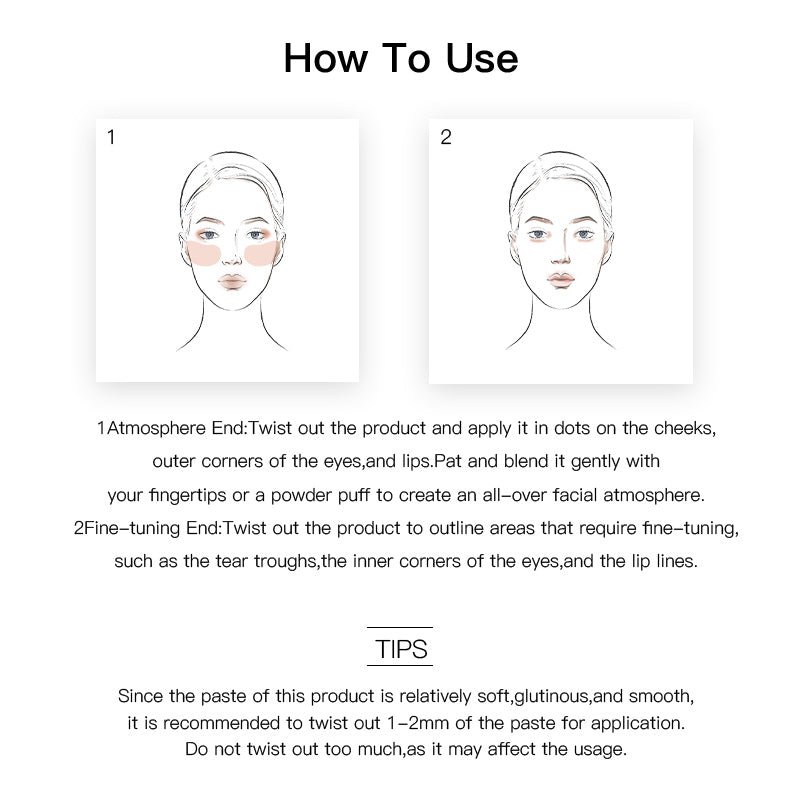 How To Use

1

2

1Atmosphere End:Twist out the product and apply it in dots on the cheeks, outer corners of the eyes,and lips.Pat and blend it gently with your fingertips or a powder puff to create an all-over facial atmosphere.
2Fine-tuning End:Twist out the product to outline areas that require fine-tuning, such as the tear troughs,the inner corners of the eyes,and the lip lines.

TIPS

Since the paste of this product is relatively soft,glutinous,and smooth, it is recommended to twist out 1-2mm of the paste for application. Do not twist out too much,as it may affect the usage.