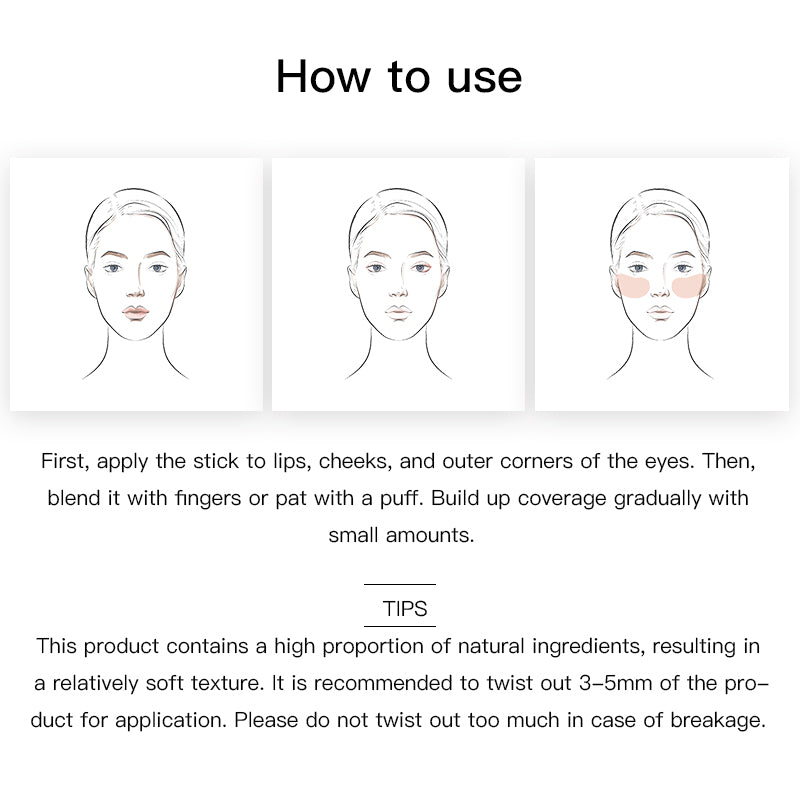 How to use

First, apply the stick to lips, cheeks, and outer corners of the eyes. Then, blend it with fingers or pat with a puff. Build up coverage gradually with small amounts.

TIPS

This product contains a high proportion of natural ingredients, resulting in a relatively soft texture. It is recommended to twist out 3-5mm of the product for application. Please do not twist out too much in case of breakage.